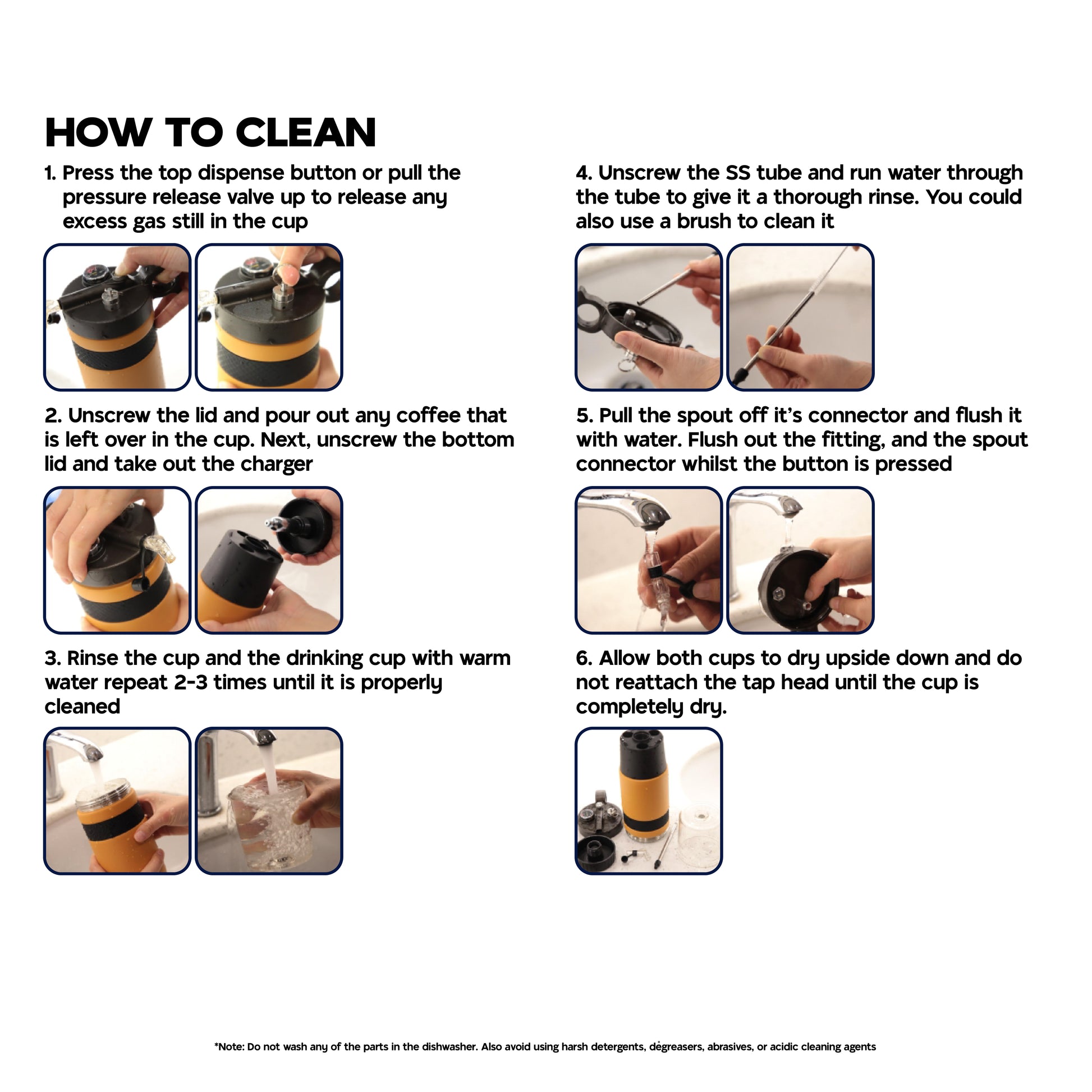 HOW TO CLEAN

1. Press the top dispense button or pull the pressure release valve up to release any excess gas still in the cup

2. Unscrew the lid and pour out any coffee that is left over in the cup. Next, unscrew the bottom lid and take out the charger

3. Rinse the cup and the drinking cup with warm water repeat 2-3 times until it is properly cleaned

4. Unscrew the SS tube and run water through the tube to give it a thorough rinse. You could also use a brush to clean it

5. Pull the spout off it's connector and flush it with water. Flush out the fitting, and the spout connector whilst the button is pressed

6. Allow both cups to dry upside down and do not reattach the tap head until the cup is completely dry.

*Note: Do not wash any of the parts in the dishwasher. Also avoid using harsh detergents, degreasers, abrasives, or acidic cleaning agents