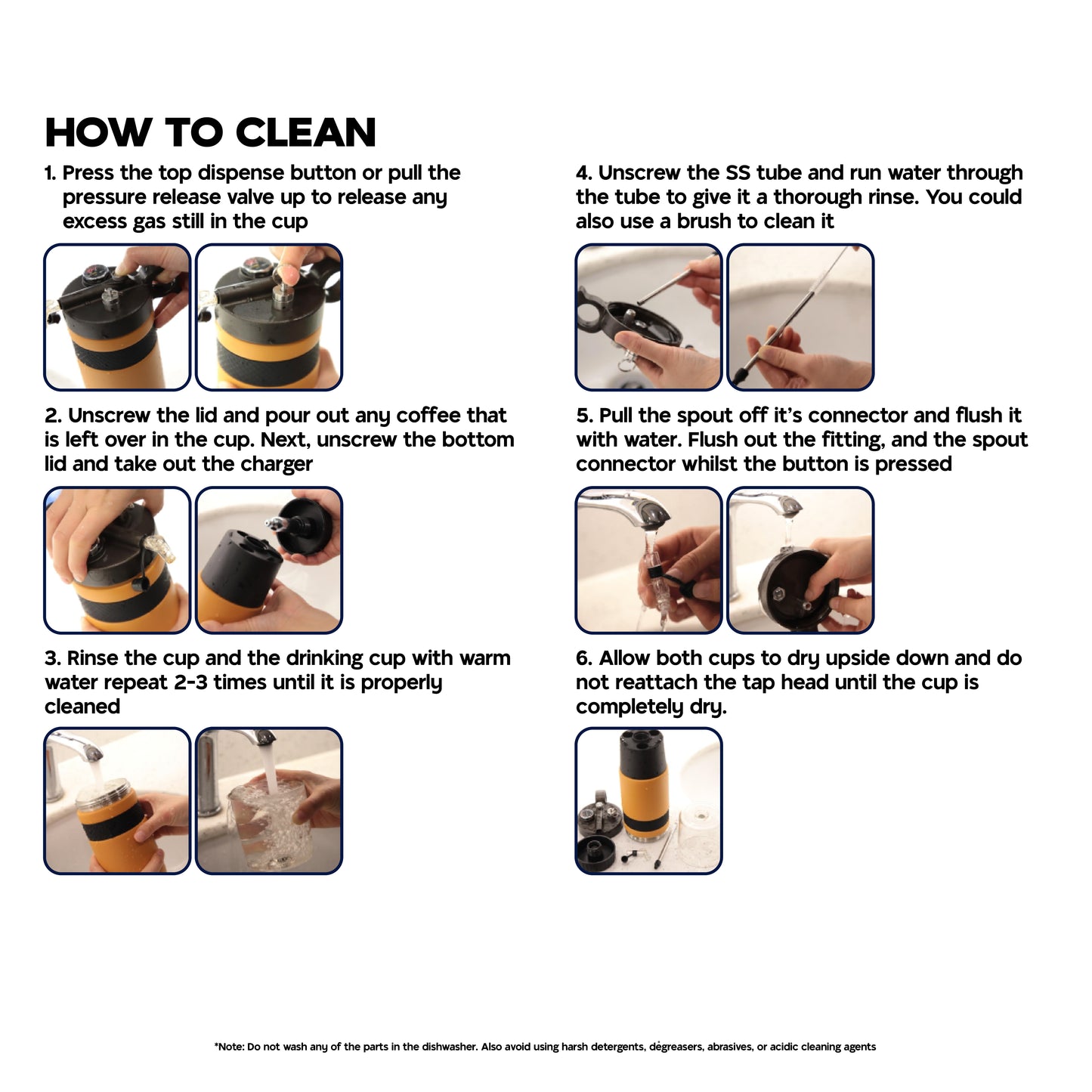 HOW TO CLEAN

1. Press the top dispense button or pull the pressure release valve up to release any excess gas still in the cup

2. Unscrew the lid and pour out any coffee that is left over in the cup. Next, unscrew the bottom lid and take out the charger

3. Rinse the cup and the drinking cup with warm water repeat 2-3 times until it is properly cleaned

4. Unscrew the SS tube and run water through the tube to give it a thorough rinse. You could also use a brush to clean it

5. Pull the spout off it's connector and flush it with water. Flush out the fitting, and the spout connector whilst the button is pressed

6. Allow both cups to dry upside down and do not reattach the tap head until the cup is completely dry.

*Note: Do not wash any of the parts in the dishwasher. Also avoid using harsh detergents, degreasers, abrasives, or acidic cleaning agents